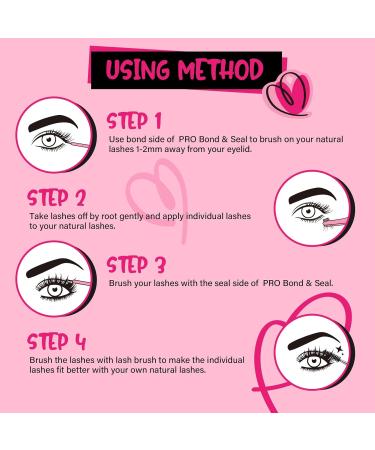 USING METHOD

STEP 1

Use bond side of PRO Bond & Seal to brush on your natural lashes 1-2mm away from your eyelid.

STEP 2

Take lashes off by root gently and apply individual lashes to your natural lashes.

STEP 3

Brush your lashes with the seal side of PRO Bond & Seal.

STEP 4

Brush the lashes with lash brush to make the individual lashes fit better with your own natural lashes.