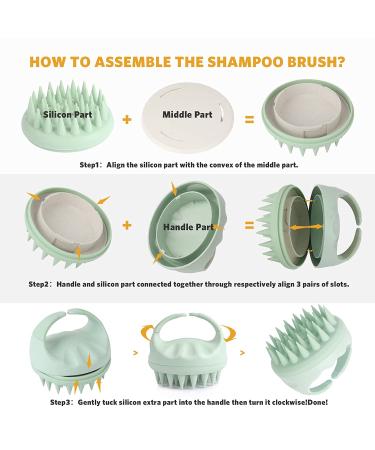 HOW TO ASSEMBLE THE SHAMPOO BRUSH?

Silicon Part + Middle Part =

Step1: Align the silicon part with the convex of the middle part.

+ Handle Part =

Step2: Handle and silicon part connected together through respectively align 3 pairs of slots.

> >

Step3: Gently tuck silicon extra part into the handle then turn it clockwise!Done!