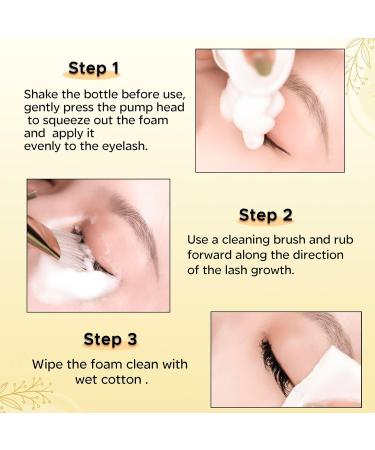 Step 1

Shake the bottle before use, gently press the pump head to squeeze out the foam and apply it evenly to the eyelash.

Step 2

Use a cleaning brush and rub forward along the direction of the lash growth.

Step 3

Wipe the foam clean with wet cotton .