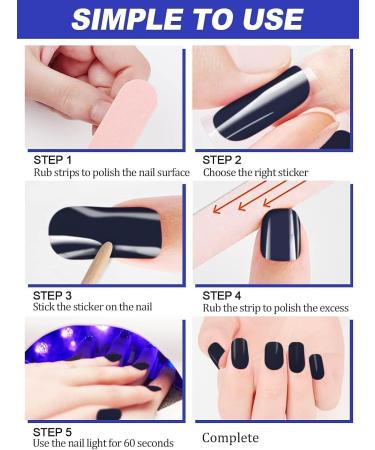 SIMPLE TO USE

STEP 1
Rub strips to polish the nail surface

STEP 2
Choose the right sticker

STEP 3
Stick the sticker on the nail

STEP 4
Rub the strip to polish the excess

STEP 5
Use the nail light for 60 seconds

Complete