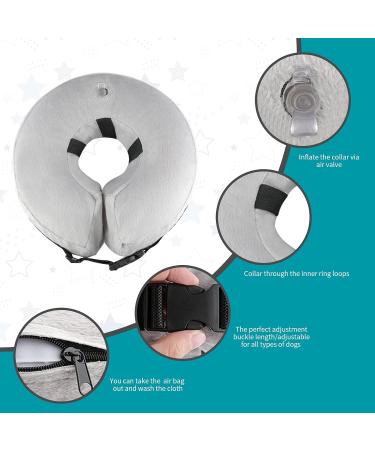 Inflate the collar via air valve

Collar through the inner ring loops

The perfect adjustment buckle length/adjustable for all types of dogs

You can take the air bag out and wash the cloth