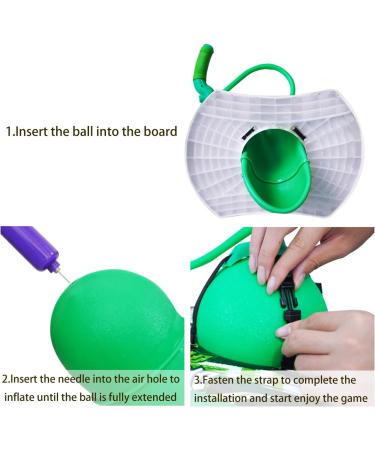 1.Insert the ball into the board

2.Insert the needle into the air hole to inflate until the ball is fully extended

3.Fasten the strap to complete the installation and start enjoy the game