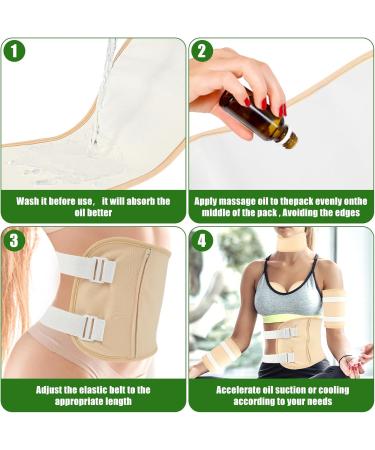 1

Wash it before use, it will absorb the oil better

2

Apply massage oil to thepack evenly onthe middle of the pack , Avoiding the edges

3

Adjust the elastic belt to the appropriate length

4

Accelerate oil suction or cooling according to your needs