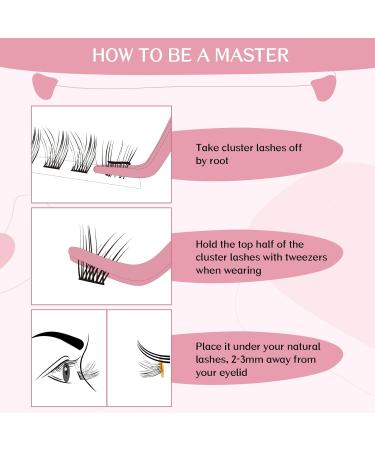 HOW TO BE A MASTER

Take cluster lashes off by root

Hold the top half of the cluster lashes with tweezers when wearing

Place it under your natural lashes, 2-3mm away from your eyelid