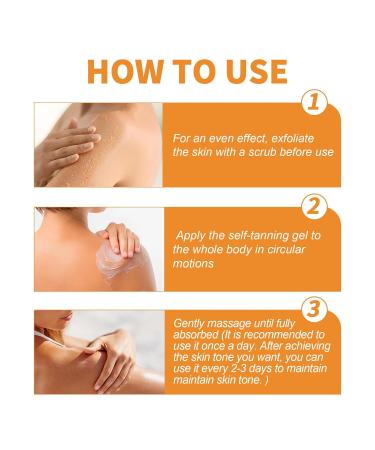 HOW TO USE

1

For an even effect, exfoliate the skin with a scrub before use

2

Apply the self-tanning gel to the whole body in circular motions

3

Gently massage until fully absorbed (It is recommended to use it once a day. After achieving the skin tone you want, you can use it every 2-3 days to maintain maintain skin tone. )