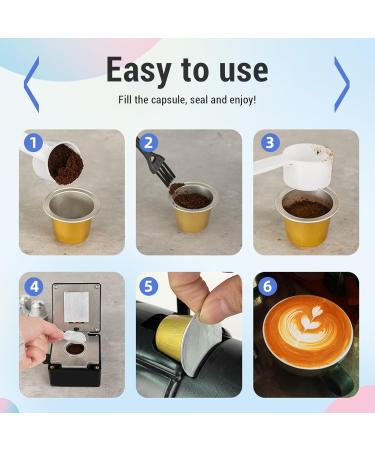 Easy to use

Fill the capsule, seal and enjoy!

1

2

3

4

5

6