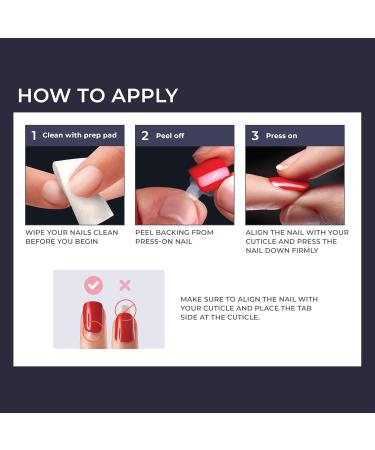 HOW TO APPLY

1 Clean with prep pad

WIPE YOUR NAILS CLEAN BEFORE YOU BEGIN

2 Peel off

PEEL BACKING FROM PRESS-ON NAIL

3 Press on

ALIGN THE NAIL WITH YOUR CUTICLE AND PRESS THE NAIL DOWN FIRMLY

MAKE SURE TO ALIGN THE NAIL WITH YOUR CUTICLE AND PLACE THE TAB SIDE AT THE CUTICLE.