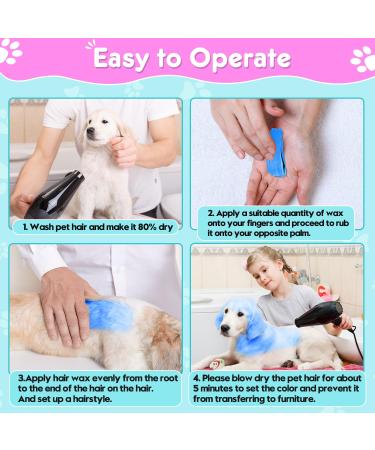 Easy to Operate

1. Wash pet hair and make it 80% dry

2. Apply a suitable quantity of wax onto your fingers and proceed to rub it onto your opposite palm.

3.Apply hair wax evenly from the root to the end of the hair on the hair. And set up a hairstyle.

4. Please blow dry the pet hair for about 5 minutes to set the color and prevent it from transferring to furniture.