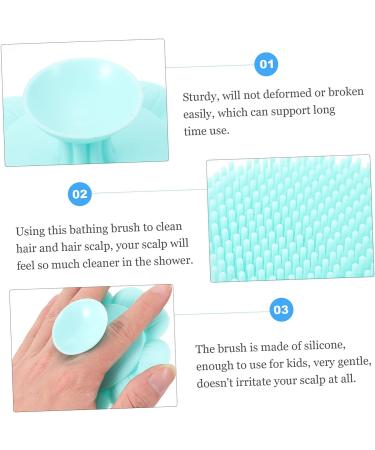 01

Sturdy, will not deformed or broken easily, which can support long time use.

02

Using this bathing brush to clean hair and hair scalp, your scalp will feel so much cleaner in the shower.

03

The brush is made of silicone, enough to use for kids, very gentle, doesn't irritate your scalp at all.