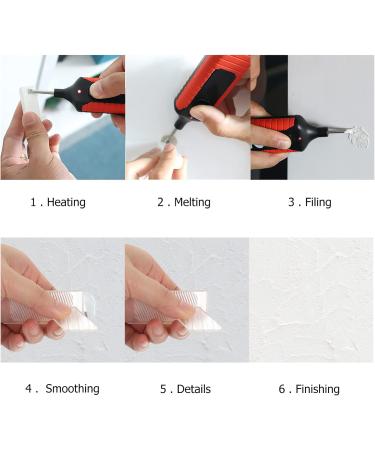 1 . Heating

2 . Melting

3 . Filing

4 . Smoothing

5 . Details

6 . Finishing