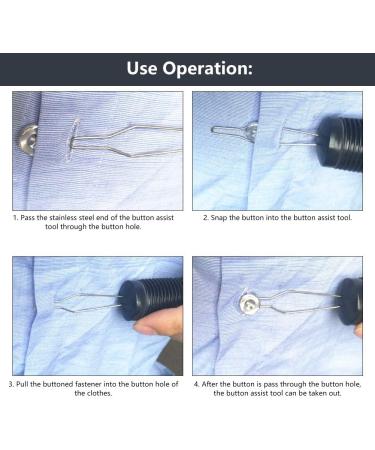 Use Operation:

1. Pass the stainless steel end of the button assist tool through the button hole.

2. Snap the button into the button assist tool.

3. Pull the buttoned fastener into the button hole of the clothes.

4. After the button is pass through the button hole, the button assist tool can be taken out.