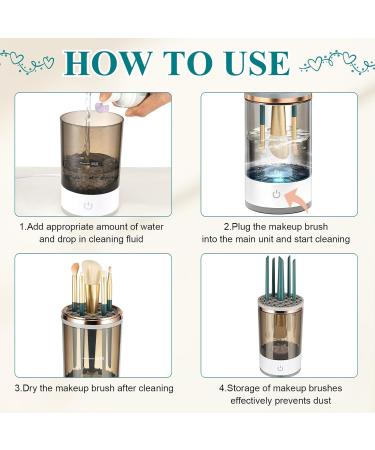 HOW TO USE

1.Add appropriate amount of water and drop in cleaning fluid

2.Plug the makeup brush into the main unit and start cleaning

3.Dry the makeup brush after cleaning

4.Storage of makeup brushes effectively prevents dust