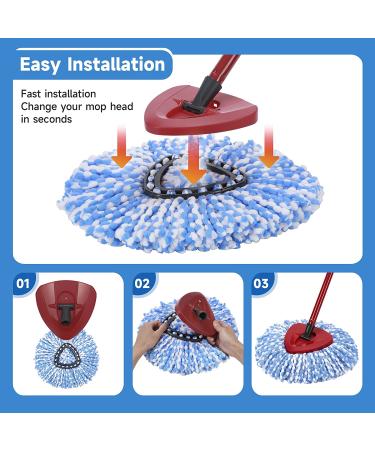 Easy Installation

Fast installation
Change your mop head
in seconds

01

02

03