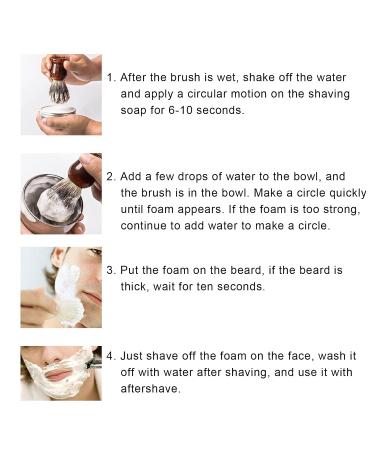 1. After the brush is wet, shake off the water and apply a circular motion on the shaving soap for 6-10 seconds.

2. Add a few drops of water to the bowl, and the brush is in the bowl. Make a circle quickly until foam appears. If the foam is too strong, continue to add water to make a circle.

3. Put the foam on the beard, if the beard is thick, wait for ten seconds.

4. Just shave off the foam on the face, wash it off with water after shaving, and use it with aftershave.