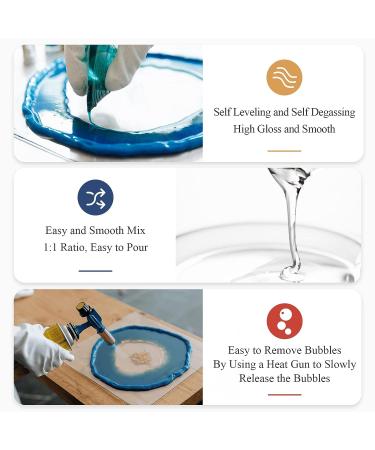 Self Leveling and Self Degassing
High Gloss and Smooth

Easy and Smooth Mix
1:1 Ratio, Easy to Pour

Easy to Remove Bubbles
By Using a Heat Gun to Slowly
Release the Bubbles