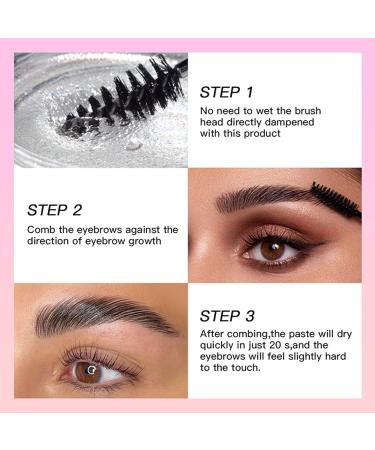 STEP 1
No need to wet the brush head directly dampened with this product

STEP 2
Comb the eyebrows against the direction of eyebrow growth

STEP 3
After combing,the paste will dry quickly in just 20 s,and the eyebrows will feel slightly hard to the touch.