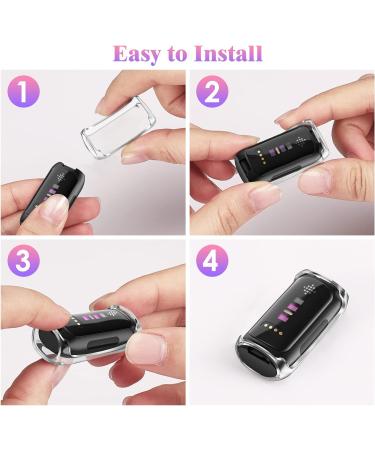 Easy to Install

1

2

3

4