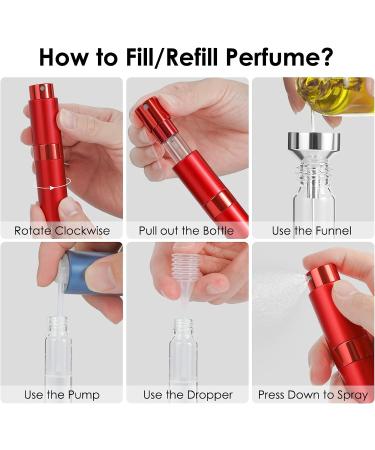 How to Fill/Refill Perfume?

Rotate Clockwise

Pull out the Bottle

Use the Funnel

Use the Pump

Use the Dropper

Press Down to Spray