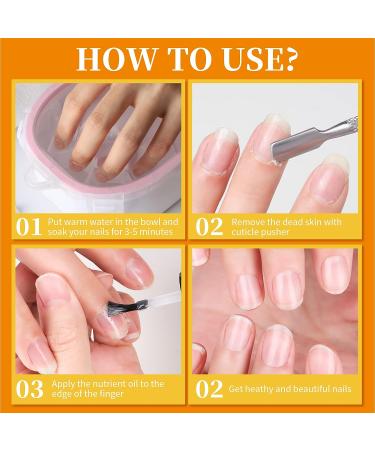 HOW TO USE?

01 Put warm water in the bowl and soak your nails for 3-5 minutes

02 Remove the dead skin with cuticle pusher

03 Apply the nutrient oil to the edge of the finger

02 Get heathy and beautiful nails