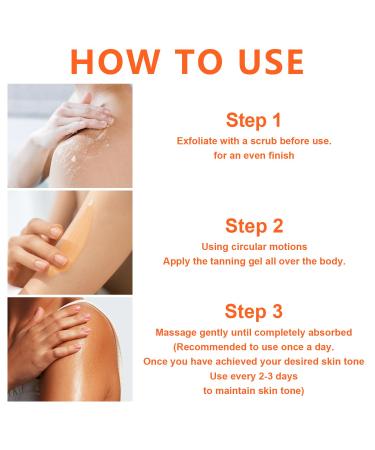 HOW TO USE

Step 1
Exfoliate with a scrub before use.
for an even finish

Step 2
Using circular motions
Apply the tanning gel all over the body.

Step 3
Massage gently until completely absorbed
(Recommended to use once a day.
Once you have achieved your desired skin tone
Use every 2-3 days
to maintain skin tone)