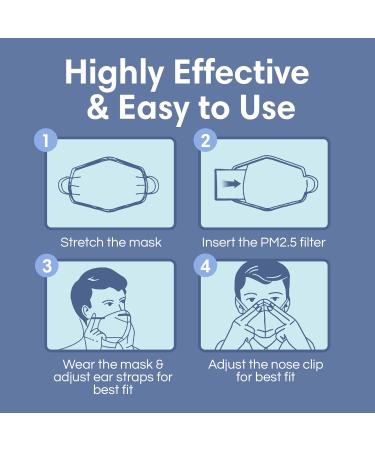 Highly Effective & Easy to Use

1

Stretch the mask

2

Insert the PM2.5 filter

3

Wear the mask & adjust ear straps for best fit

4

Adjust the nose clip for best fit