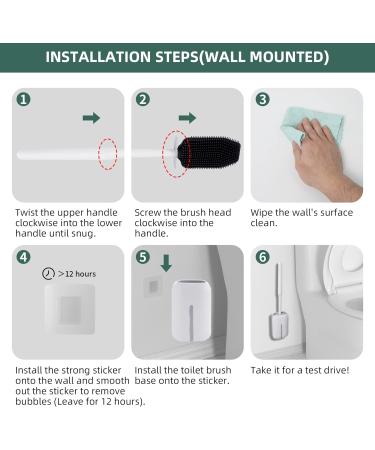 INSTALLATION STEPS(WALL MOUNTED)

1

Twist the upper handle clockwise into the lower handle until snug.

2

Screw the brush head clockwise into the handle.

3

Wipe the wall's surface clean.

4

>12 hours

Install the strong sticker onto the wall and smooth out the sticker to remove bubbles (Leave for 12 hours).

5

Install the toilet brush base onto the sticker.

6

Take it for a test drive!