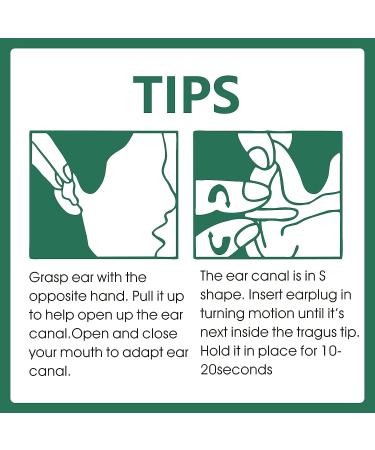 TIPS

Grasp ear with the opposite hand. Pull it up to help open up the ear canal.Open and close your mouth to adapt ear canal.

The ear canal is in S shape. Insert earplug in turning motion until it's next inside the tragus tip. Hold it in place for 10-20seconds