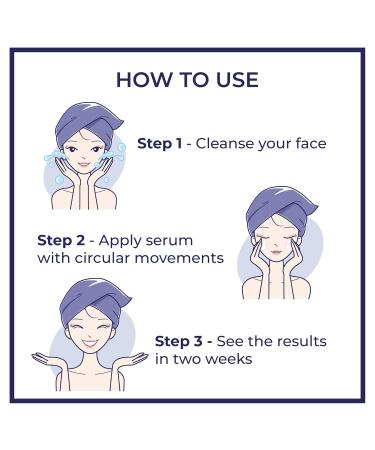 HOW TO USE

Step 1 - Cleanse your face

Step 2 - Apply serum with circular movements

Step 3 - See the results in two weeks