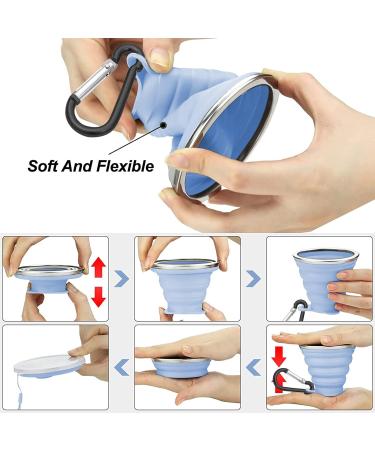 Soft And Flexible