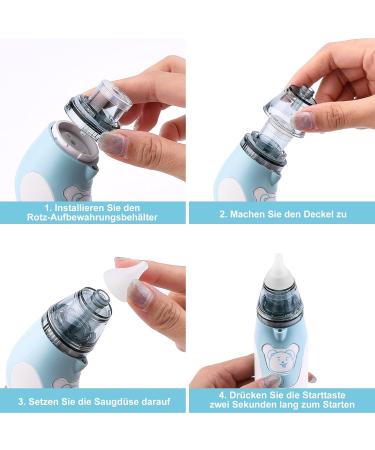 1. Installieren Sie den Rotz-Aufbewahrungsbehälter

2. Machen Sie den Deckel zu

3. Setzen Sie die Saugdüse darauf

4. Drücken Sie die Starttaste zwei Sekunden lang zum Starten