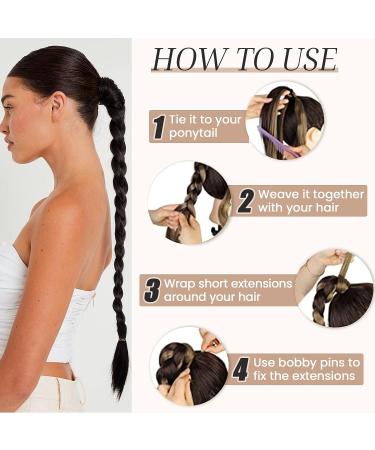 HOW TO USE

1 Tie it to your ponytail

2 Weave it together with your hair

3 Wrap short extensions around your hair

4 Use bobby pins to fix the extensions