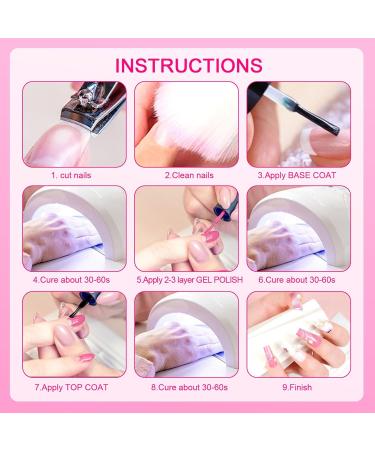 INSTRUCTIONS

1. cut nails

2.Clean nails

3.Apply BASE COAT

4.Cure about 30-60s

5.Apply 2-3 layer GEL POLISH

6.Cure about 30-60s

7.Apply TOP COAT

8.Cure about 30-60s

9.Finish