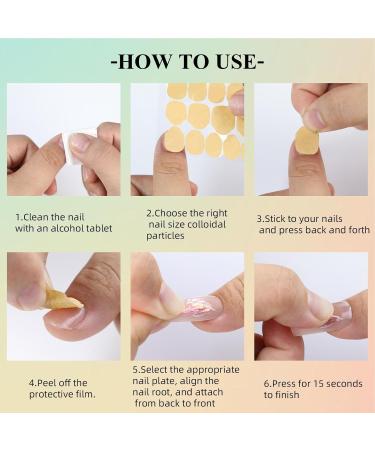 -HOW TO USE-

1.Clean the nail with an alcohol tablet

2.Choose the right nail size colloidal particles

3.Stick to your nails and press back and forth

4.Peel off the protective film.

5.Select the appropriate nail plate, align the nail root, and attach from back to front

6.Press for 15 seconds to finish