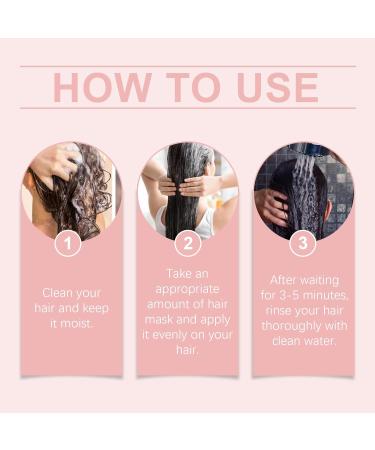 HOW TO USE

1

Clean your hair and keep it moist.

2

Take an appropriate amount of hair mask and apply it evenly on your hair.

3

After waiting for 3-5 minutes, rinse your hair thoroughly with clean water.