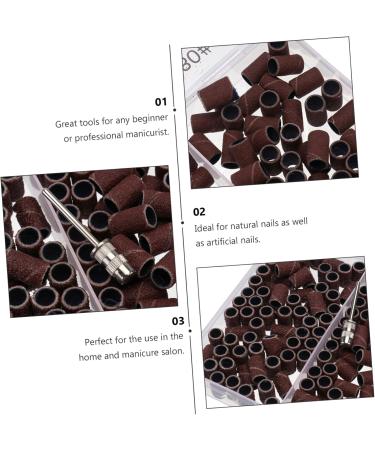 80#

01
Great tools for any beginner or professional manicurist.

02
Ideal for natural nails as well as artificial nails.

03
Perfect for the use in the home and manicure salon.