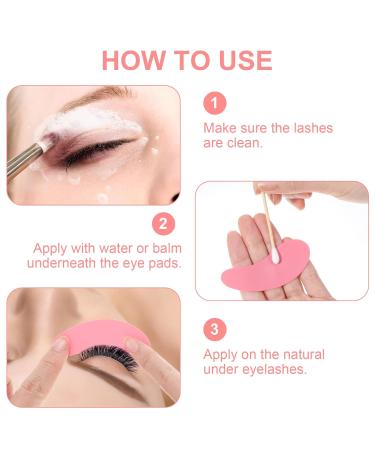 HOW TO USE

1

Make sure the lashes are clean.

2

Apply with water or balm underneath the eye pads.

3

Apply on the natural under eyelashes.