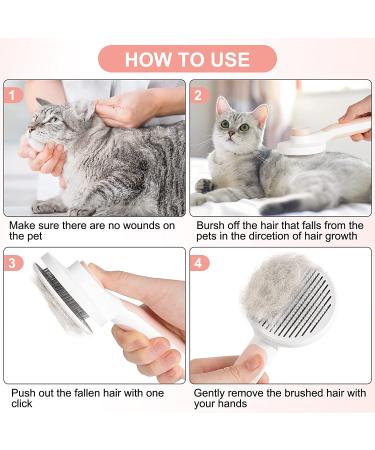 HOW TO USE

1

Make sure there are no wounds on the pet

2

Bursh off the hair that falls from the pets in the dircetion of hair growth

3

Push out the fallen hair with one click

4

Gently remove the brushed hair with your hands