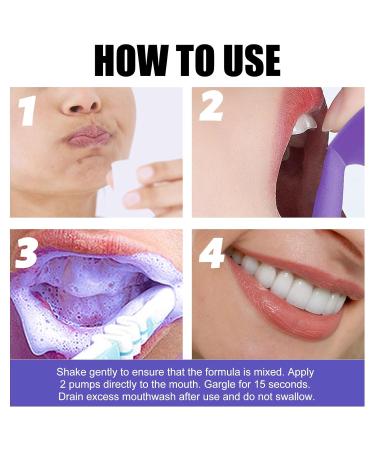 HOW TO USE

1

2

3

4

Shake gently to ensure that the formula is mixed. Apply 2 pumps directly to the mouth. Gargle for 15 seconds. Drain excess mouthwash after use and do not swallow.