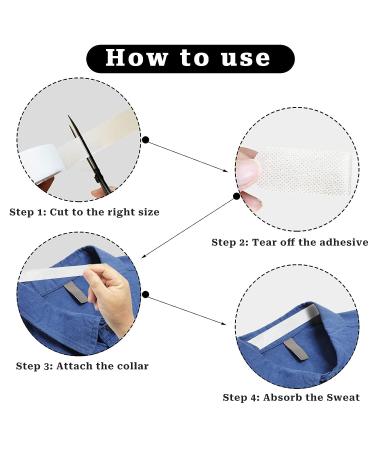 How to use

Step 1: Cut to the right size

Step 2: Tear off the adhesive

Step 3: Attach the collar

Step 4: Absorb the Sweat