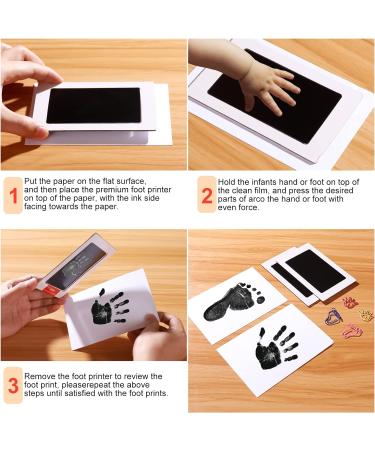 1 Put the paper on the flat surface, and then place the premium foot printer on top of the paper, with the ink side facing towards the paper.

2 Hold the infants hand or foot on top of the clean film, and press the desired parts of arco the hand or foot with even force.

3 Remove the foot printer to review the foot print, pleaserepeat the above steps until satisfied with the foot prints.