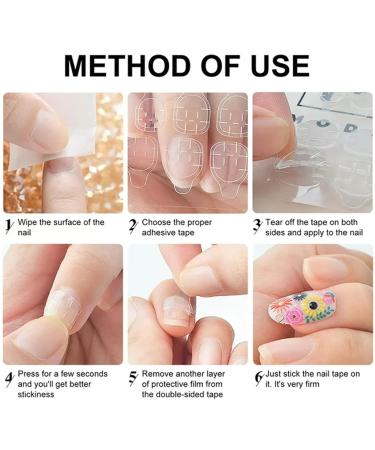 METHOD OF USE

1 Wipe the surface of the nail

2 Choose the proper adhesive tape

3 Tear off the tape on both sides and apply to the nail

4 Press for a few seconds and you'll get better stickiness

5 Remove another layer of protective film from the double-sided tape

6 Just stick the nail tape on it. It's very firm