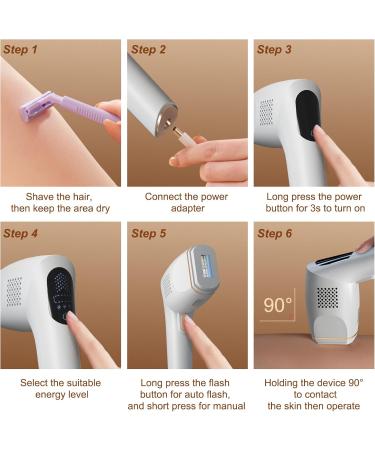 Step 1

Shave the hair, then keep the area dry

Step 2

Connect the power adapter

Step 3

Long press the power button for 3s to turn on

Step 4

Select the suitable energy level

Step 5

Long press the flash button for auto flash, and short press for manual

Step 6

90°

Holding the device 90° to contact the skin then operate