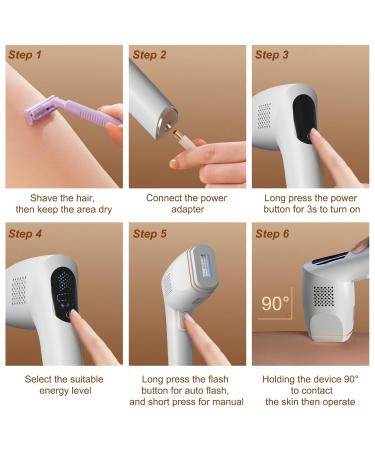 Step 1

Shave the hair, then keep the area dry

Step 2

Connect the power adapter

Step 3

Long press the power button for 3s to turn on

Step 4

Select the suitable energy level

Step 5

Long press the flash button for auto flash, and short press for manual

Step 6

90°

Holding the device 90° to contact the skin then operate