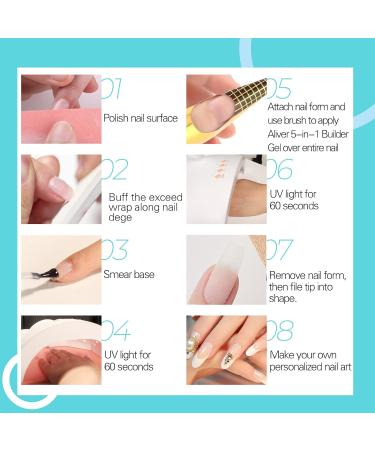 01
Polish nail surface

02
Buff the exceed wrap along nail dege

03
Smear base

04
UV light for 60 seconds

05
Attach nail form and use brush to apply Aliver 5-in-1 Builder Gel over entire nail

06
UV light for 60 seconds

07
Remove nail form, then file tip into shape.

08
Make your own personalized nail art