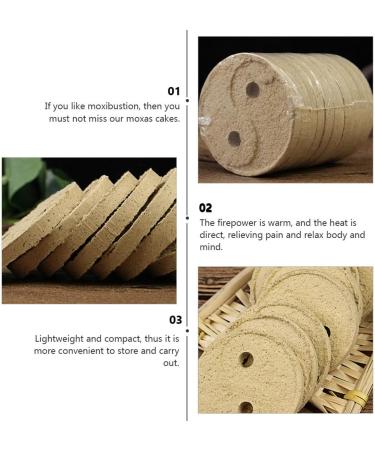 01

If you like moxibustion, then you must not miss our moxas cakes.

02

The firepower is warm, and the heat is direct, relieving pain and relax body and mind.

03

Lightweight and compact, thus it is more convenient to store and carry out.