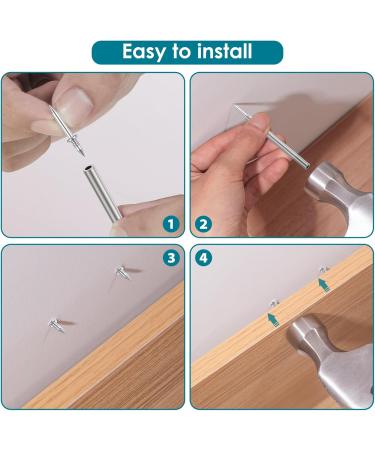 Easy to install

1

2

3

4