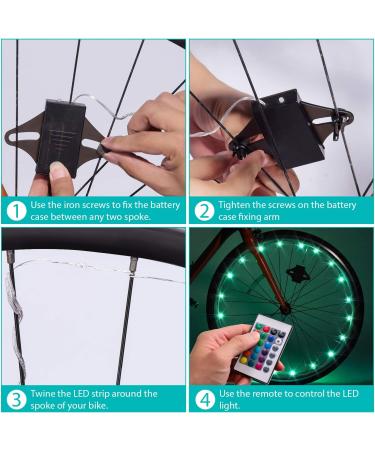 1 Use the iron screws to fix the battery case between any two spoke.

2 Tighten the screws on the battery case fixing arm

3 Twine the LED strip around the spoke of your bike.

4 Use the remote to control the LED light.