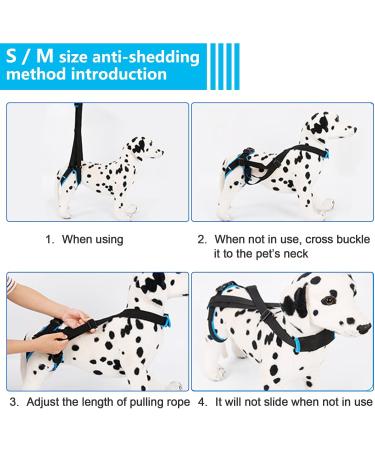 S / M size anti-shedding method introduction

1. When using

2. When not in use, cross buckle it to the pet's neck

3. Adjust the length of pulling rope

4. It will not slide when not in use