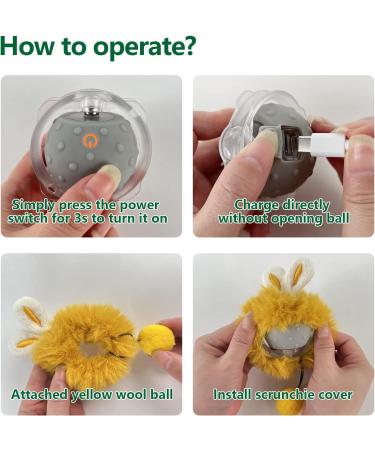 How to operate?

Simply press the power switch for 3s to turn it on

Charge directly without opening ball

Attached yellow wool ball

Install scrunchie cover