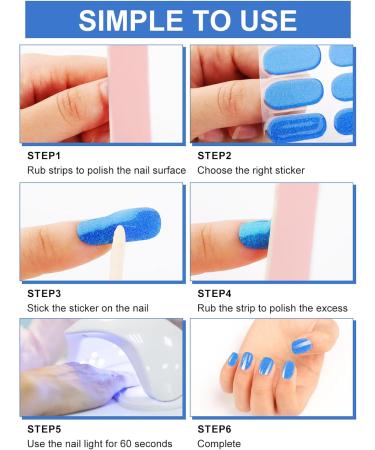 SIMPLE TO USE

STEP1
Rub strips to polish the nail surface

STEP2
Choose the right sticker

STEP3
Stick the sticker on the nail

STEP4
Rub the strip to polish the excess

STEP5
Use the nail light for 60 seconds

STEP6
Complete